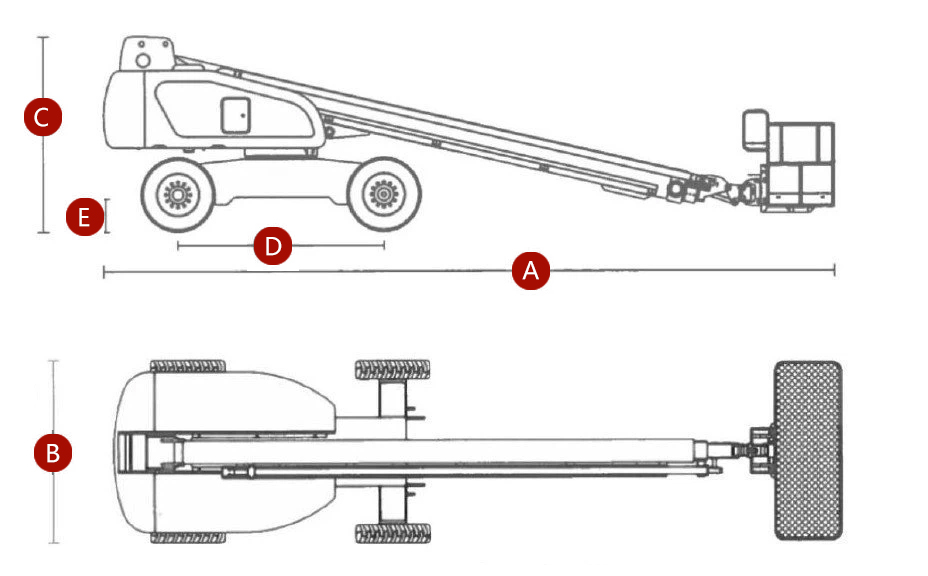 C
E
D
A
B