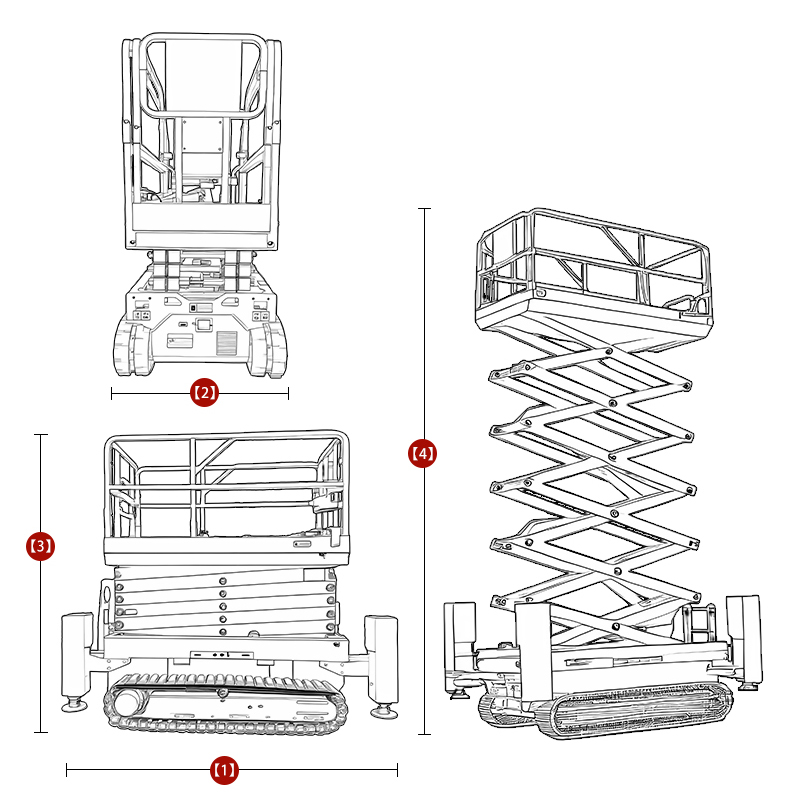 【2】

【4】

【3】

【1】